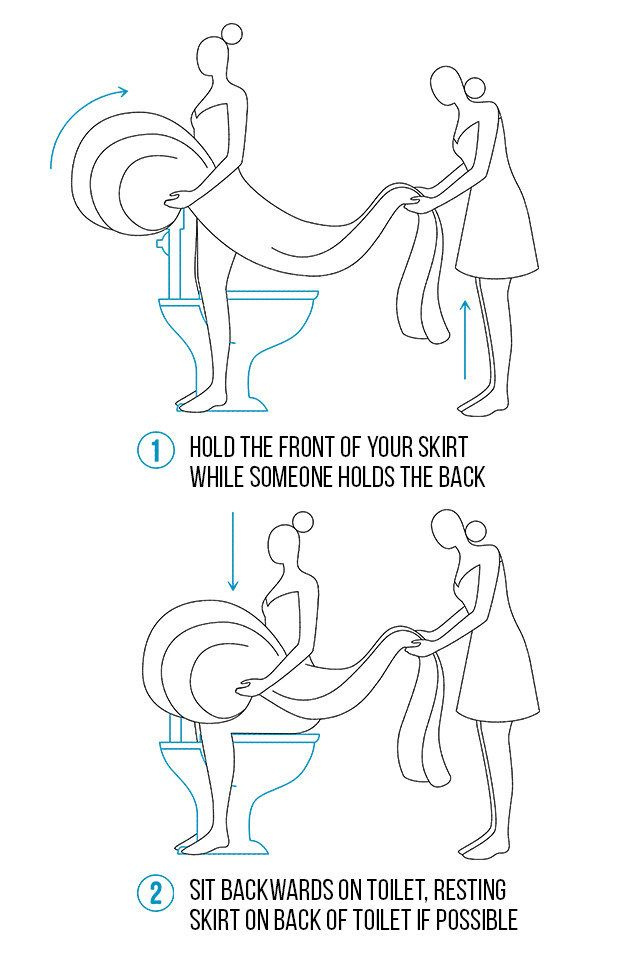 1 HOLD THE FRONT OF YOUR SKIRT WHILE SOMEONE HOLDS THE BACK

2 SIT BACKWARDS ON TOILET, RESTING SKIRT ON BACK OF TOILET IF POSSIBLE